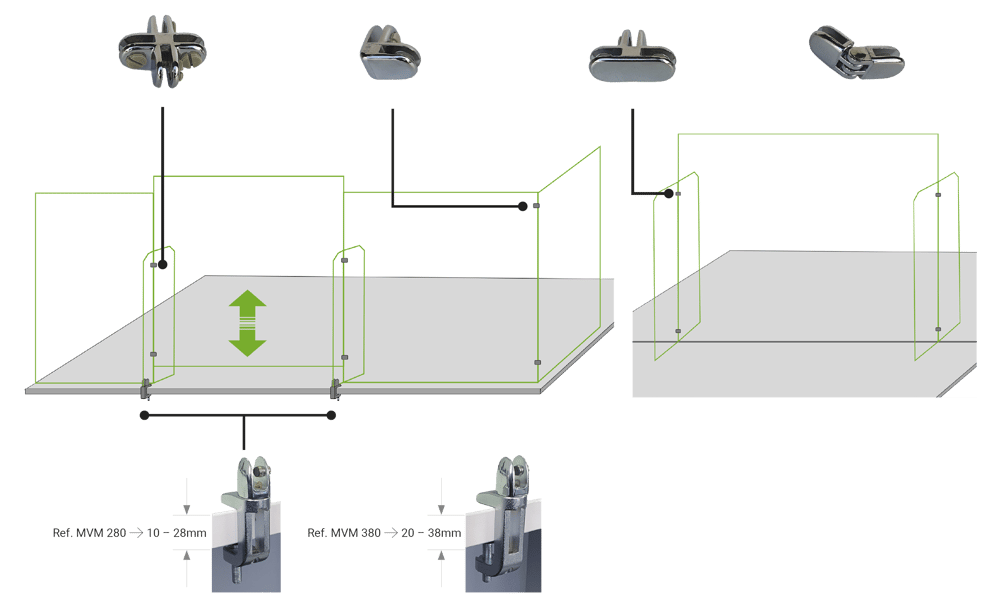 Ref. MVM 280 → 10 – 28mm

Ref. MVM 380 → 20 – 38mm