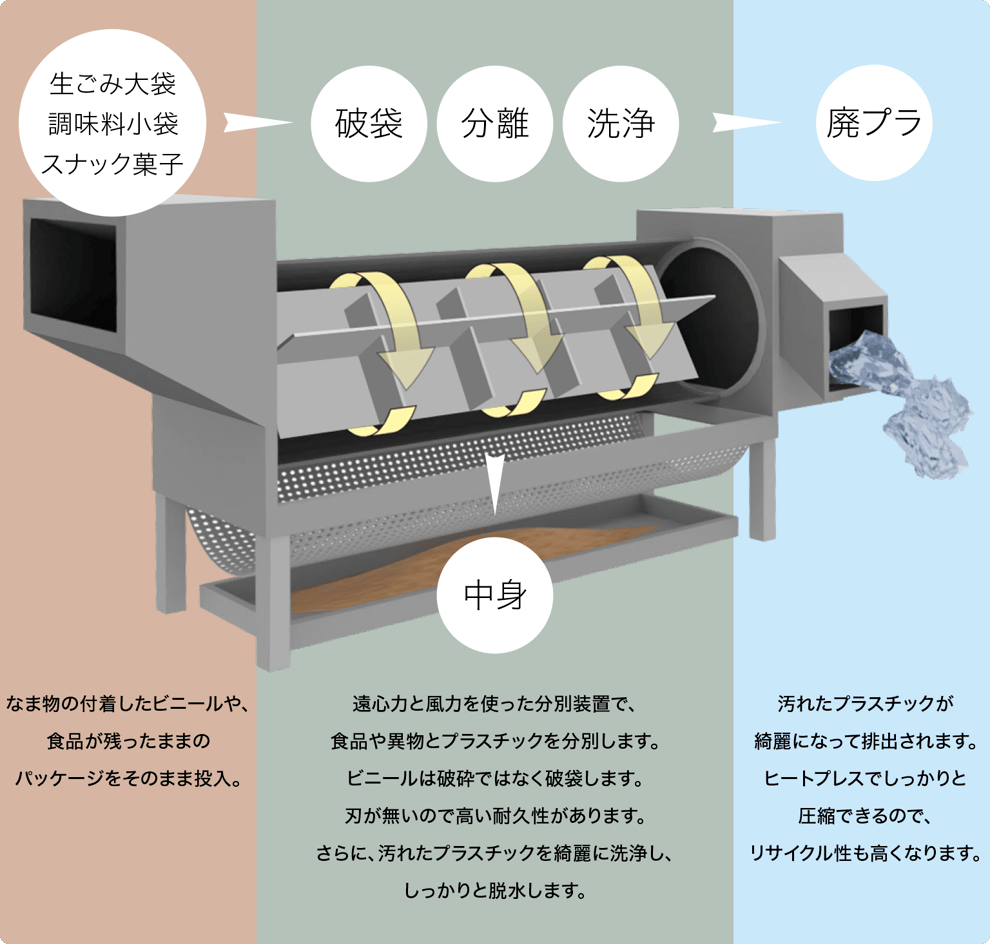 生ごみ大袋
調味料小袋
スナック菓子

破袋

分離

洗浄

廃プラ

中身

なま物の付着したビニールや、
食品が残ったままの
パッケージをそのまま投入。

遠心力と風力を使った分別装置で、
食品や異物とプラスチックを分別します。
ビニールは破砕ではなく破袋します。
刃が無いので高い耐久性があります。
さらに、汚れたプラスチックを綺麗に洗浄し、
しっかりと脱水します。

汚れたプラスチックが
綺麗になって排出されます。
ヒートプレスでしっかりと
圧縮できるので、
リサイクル性も高くなります。