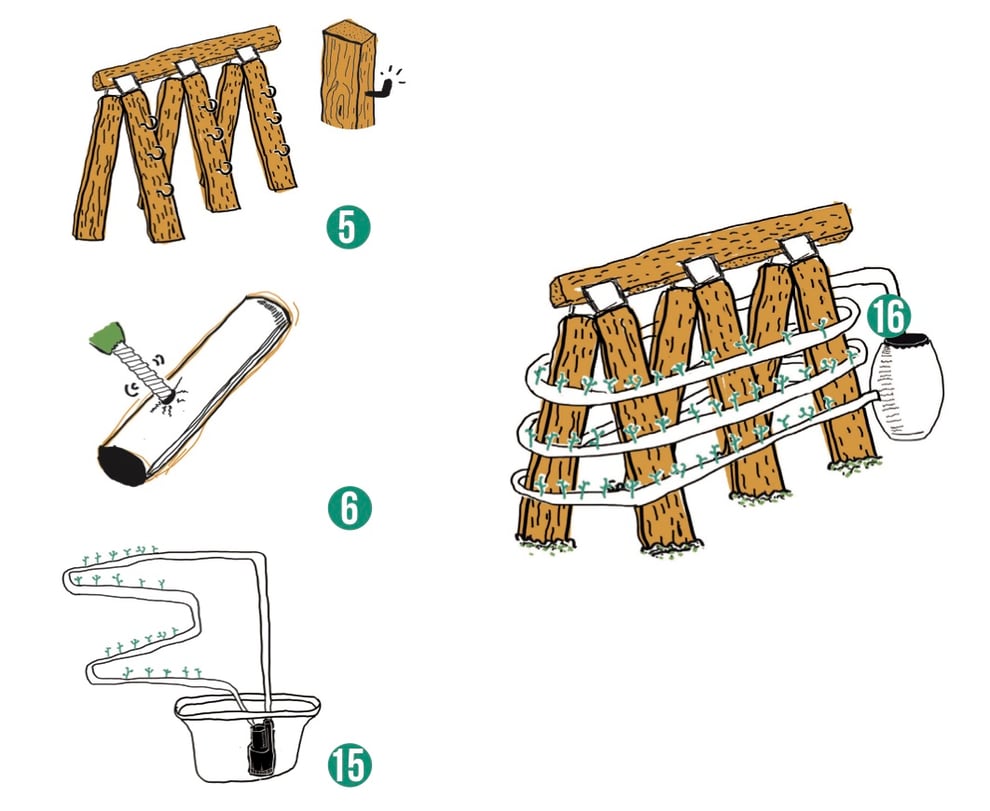 5

6

15

16