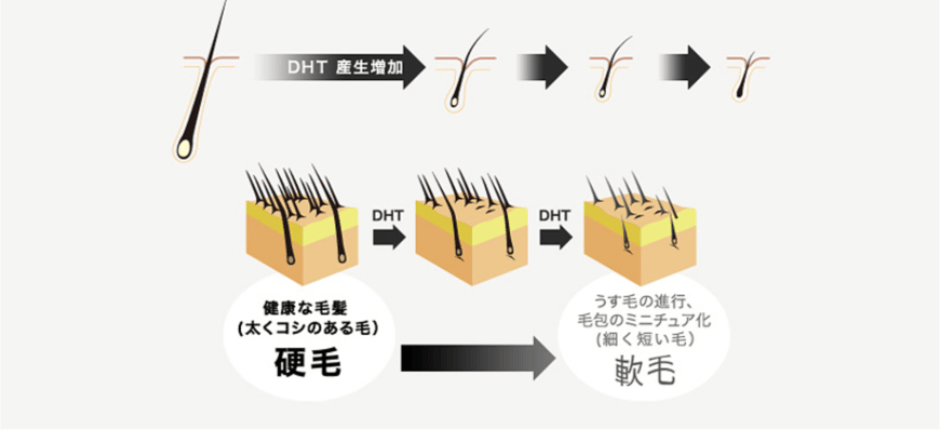 DHT 産生増加

DHT

DHT

健康な毛髪
(太くコシのある毛)
硬毛

うす毛の進行、
毛包のミニチュア化
(細く短い毛)
軟毛