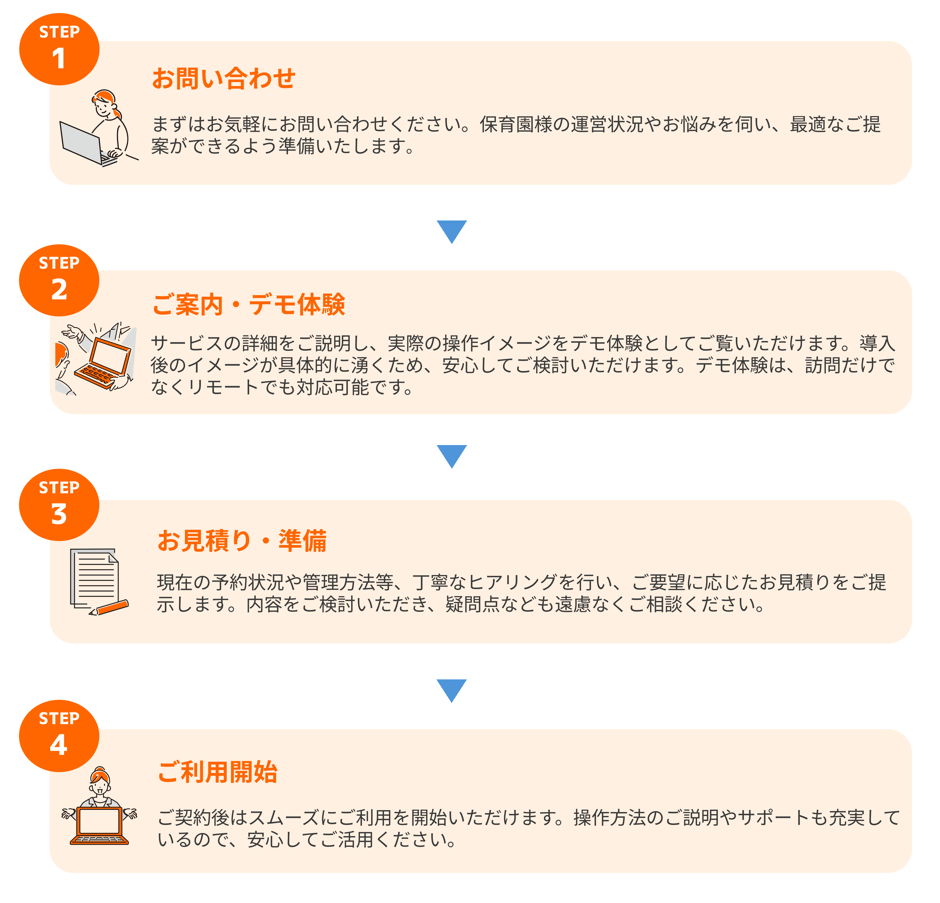 STEP
1

お問い合わせ

まずはお気軽にお問い合わせください。保育園様の運営状況やお悩みを伺い、最適なご提案ができるよう準備いたします。

STEP
2

ご案内・デモ体験

サービスの詳細をご説明し、実際の操作イメージをデモ体験としてご覧いただけます。導入後のイメージが具体的に湧くため、安心してご検討いただけます。デモ体験は、訪問だけでなくリモートでも対応可能です。

STEP
3

お見積り・準備

現在の予約状況や管理方法等、丁寧なヒアリングを行い、ご要望に応じたお見積りをご提示します。内容をご検討いただき、疑問点なども遠慮なくご相談ください。

STEP
4

ご利用開始

ご契約後はスムーズにご利用を開始いただけます。操作方法のご説明やサポートも充実しているので、安心してご活用ください。