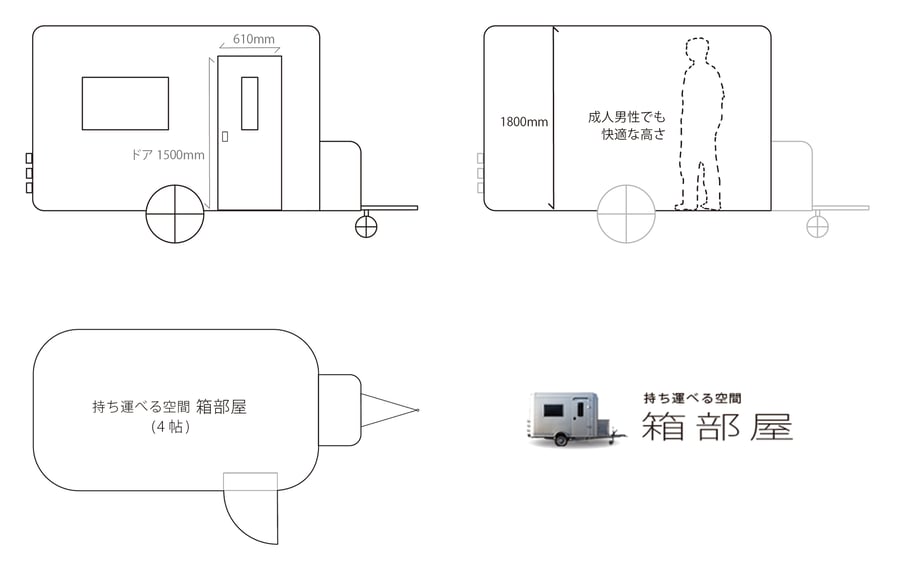 610mm

ドア 1500mm

1800mm

成人男性でも
快適な高さ

持ち運べる空間 箱部屋
(4帖)

持ち運べる空間
箱部屋