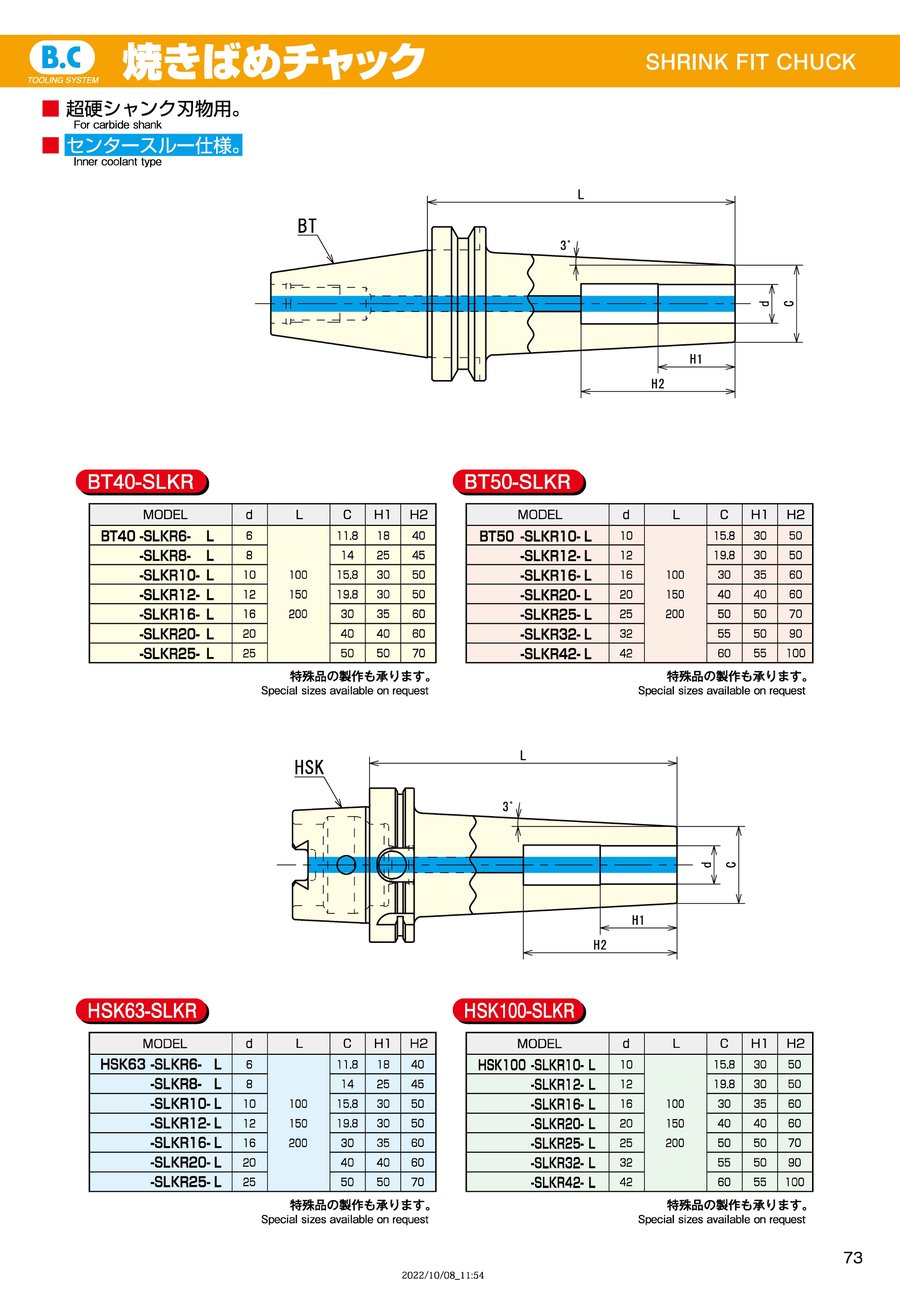 B.C TOOLING SYSTEM 焼きばめチャック SHRINK FIT CHUCK

■ 超硬シャンク刃物用。
For carbide shank
■ センタースルー仕様。
Inner coolant type

BT
L
3°
d
C
H1
H2

BT40-SLKR

| MODEL | d | L | C | H1 | H2 |
|---|---|---|---|---|---|
| BT40 -SLKR6- L | 6 | 100 150 200 | 11.8 | 18 | 40 |
| -SLKR8- L | 8 | | 14 | 25 | 45 |
| -SLKR10- L | 10 | | 15.8 | 30 | 50 |
| -SLKR12- L | 12 | | 19.8 | 30 | 50 |
| -SLKR16- L | 16 | | 30 | 35 | 60 |
| -SLKR20- L | 20 | | 40 | 40 | 60 |
| -SLKR25- L | 25 | | 50 | 50 | 70 |

特殊品の製作も承ります。
Special sizes available on request

BT50-SLKR

| MODEL | d | L | C | H1 | H2 |
|---|---|---|---|---|---|
| BT50 -SLKR10- L | 10 | 100 150 200 | 15.8 | 30 | 50 |
| -SLKR12- L | 12 | | 19.8 | 30 | 50 |
| -SLKR16- L | 16 | | 30 | 35 | 60 |
| -SLKR20- L | 20 | | 40 | 40 | 60 |
| -SLKR25- L | 25 | | 50 | 50 | 70 |
| -SLKR32- L | 32 | | 55 | 50 | 90 |
| -SLKR42- L | 42 | | 60 | 55 | 100 |

特殊品の製作も承ります。
Special sizes available on request

HSK
L
3°
d
C
H1
H2

HSK63-SLKR

| MODEL | d | L | C | H1 | H2 |
|---|---|---|---|---|---|
| HSK63 -SLKR6- L | 6 | 100 150 200 | 11.8 | 18 | 40 |
| -SLKR8- L | 8 | | 14 | 25 | 45 |
| -SLKR10- L | 10 | | 15.8 | 30 | 50 |
| -SLKR12- L | 12 | | 19.8 | 30 | 50 |
| -SLKR16- L | 16 | | 30 | 35 | 60 |
| -SLKR20- L | 20 | | 40 | 40 | 60 |
| -SLKR25- L | 25 | | 50 | 50 | 70 |

特殊品の製作も承ります。
Special sizes available on request

HSK100-SLKR

| MODEL | d | L | C | H1 | H2 |
|---|---|---|---|---|---|
| HSK100 -SLKR10- L | 10 | 100 150 200 | 15.8 | 30 | 50 |
| -SLKR12- L | 12 | | 19.8 | 30 | 50 |
| -SLKR16- L | 16 | | 30 | 35 | 60 |
| -SLKR20- L | 20 | | 40 | 40 | 60 |
| -SLKR25- L | 25 | | 50 | 50 | 70 |
| -SLKR32- L | 32 | | 55 | 50 | 90 |
| -SLKR42- L | 42 | | 60 | 55 | 100 |

特殊品の製作も承ります。
Special sizes available on request

73

2022/10/08_11:54