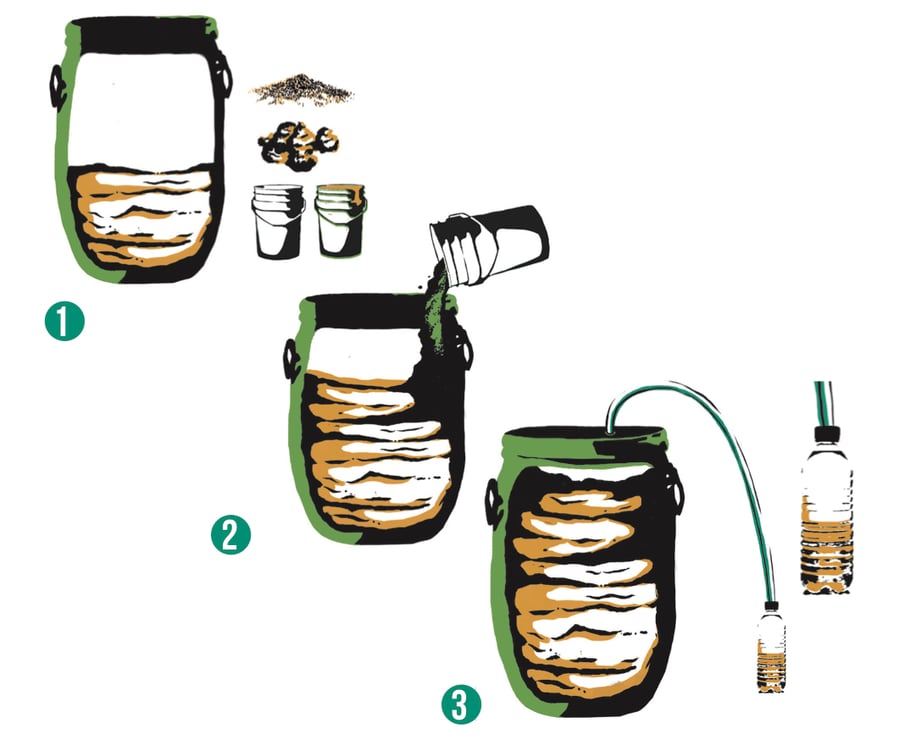 1

2

3