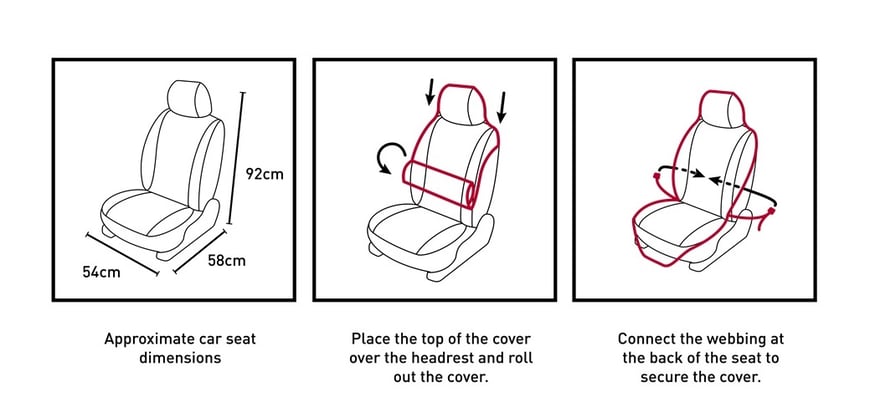 92cm

54cm

58cm

Approximate car seat dimensions

Place the top of the cover over the headrest and roll out the cover.

Connect the webbing at the back of the seat to secure the cover.