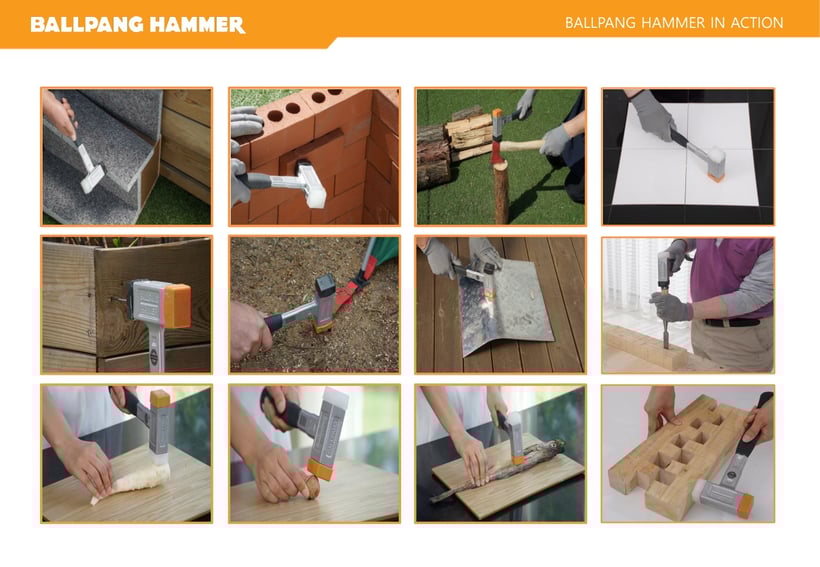 BALLPANG HAMMER

BALLPANG HAMMER IN ACTION