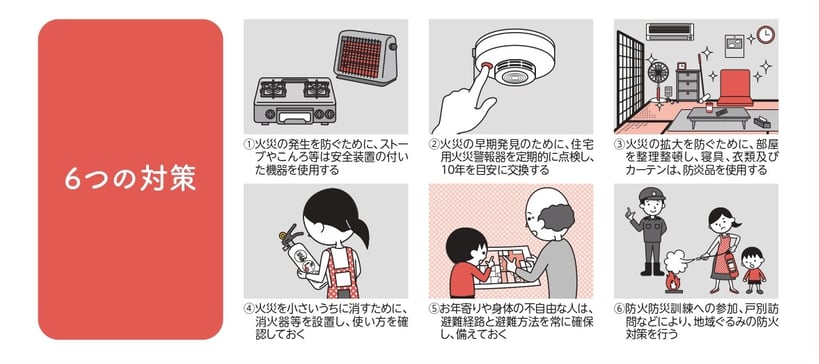 6つの対策

①火災の発生を防ぐために、ストーブやこんろ等は安全装置の付いた機器を使用する

②火災の早期発見のために、住宅用火災警報器を定期的に点検し、10年を目安に交換する

③火災の拡大を防ぐために、部屋を整理整頓し、寝具、衣類及びカーテンは、防炎品を使用する

④火災を小さいうちに消すために、消火器等を設置し、使い方を確認しておく

⑤お年寄りや身体の不自由な人は、避難経路と避難方法を常に確保し、備えておく

⑥防火防災訓練への参加、戸別訪問などにより、地域ぐるみの防火対策を行う