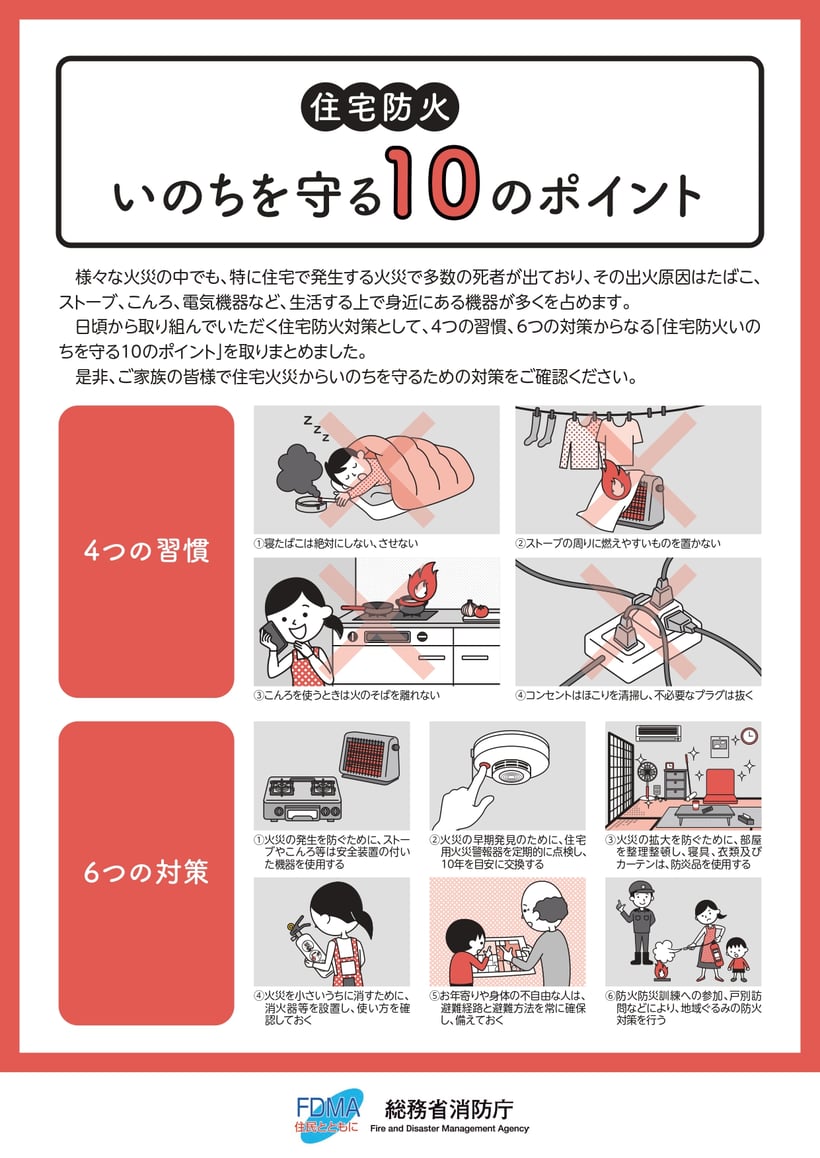 住宅防火
いのちを守る10のポイント

様々な火災の中でも、特に住宅で発生する火災で多数の死者が出ており、その出火原因はたばこ、ストーブ、こんろ、電気機器など、生活する上で身近にある機器が多くを占めます。
日頃から取り組んでいただく住宅防火対策として、4つの習慣、6つの対策からなる「住宅防火いのちを守る10のポイント」を取りまとめました。
是非、ご家族の皆様で住宅火災からいのちを守るための対策をご確認ください。

4つの習慣

①寝たばこは絶対にしない、させない

②ストーブの周りに燃えやすいものを置かない

③こんろを使うときは火のそばを離れない

④コンセントはほこりを清掃し、不必要なプラグは抜く

6つの対策

①火災の発生を防ぐために、ストーブやこんろ等は安全装置の付いた機器を使用する

②火災の早期発見のために、住宅用火災警報器を定期的に点検し、10年を目安に交換する

③火災の拡大を防ぐために、部屋を整理整頓し、寝具、衣類及びカーテンは、防炎品を使用する

④火災を小さいうちに消すために、消火器等を設置し、使い方を確認しておく

⑤お年寄りや身体の不自由な人は、避難経路と避難方法を常に確保し、備えておく

⑥防火防災訓練への参加、戸別訪問などにより、地域ぐるみの防火対策を行う

FDMA
住民とともに
総務省消防庁
Fire and Disaster Management Agency