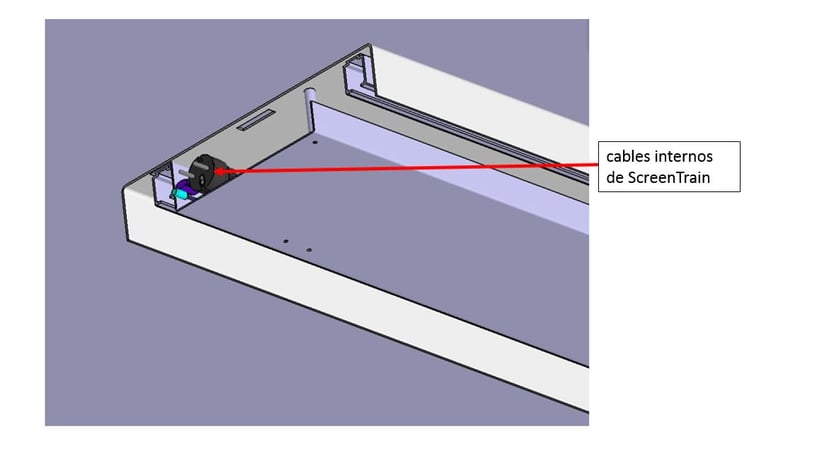 cables internos de ScreenTrain