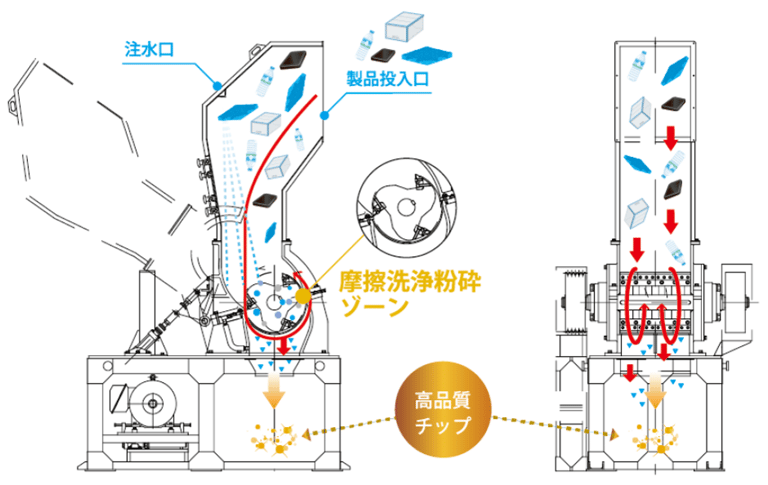 注水口

製品投入口

摩擦洗浄粉砕ゾーン

高品質チップ