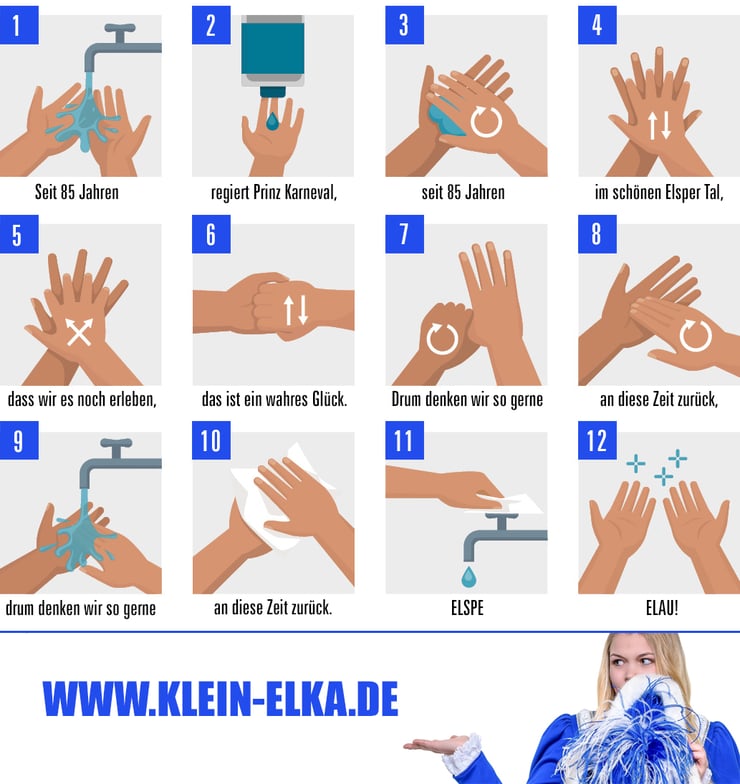 1
Seit 85 Jahren

2
regiert Prinz Karneval,

3
seit 85 Jahren

4
im schönen Elsper Tal,

5
dass wir es noch erleben,

6
das ist ein wahres Glück.

7
Drum denken wir so gerne

8
an diese Zeit zurück,

9
drum denken wir so gerne

10
an diese Zeit zurück.

11
ELSPE

12
ELAU!

WWW.KLEIN-ELKA.DE