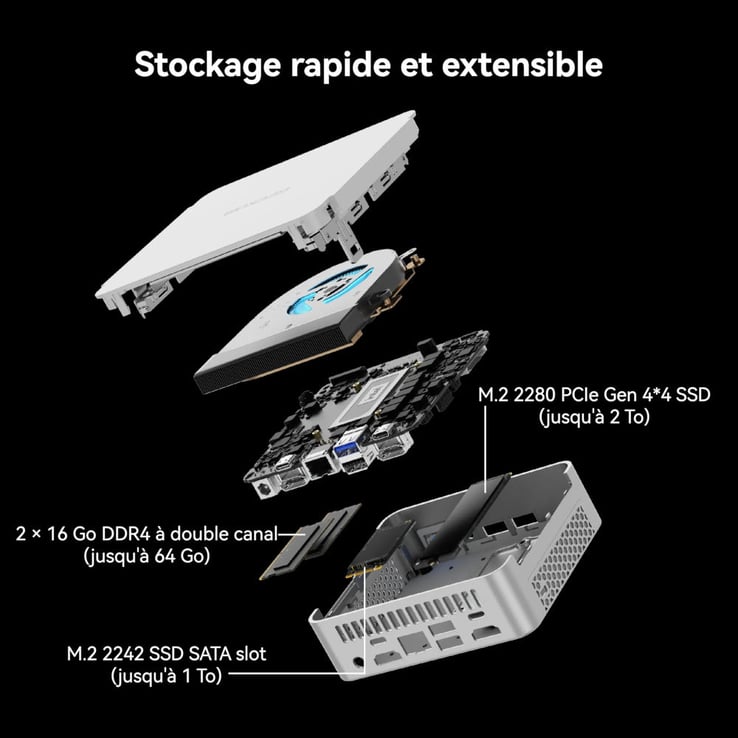 Stockage rapide et extensible

M.2 2280 PCIe Gen 4*4 SSD
(jusqu'à 2 To)

2 × 16 Go DDR4 à double canal
(jusqu'à 64 Go)

M.2 2242 SSD SATA slot
(jusqu'à 1 To)