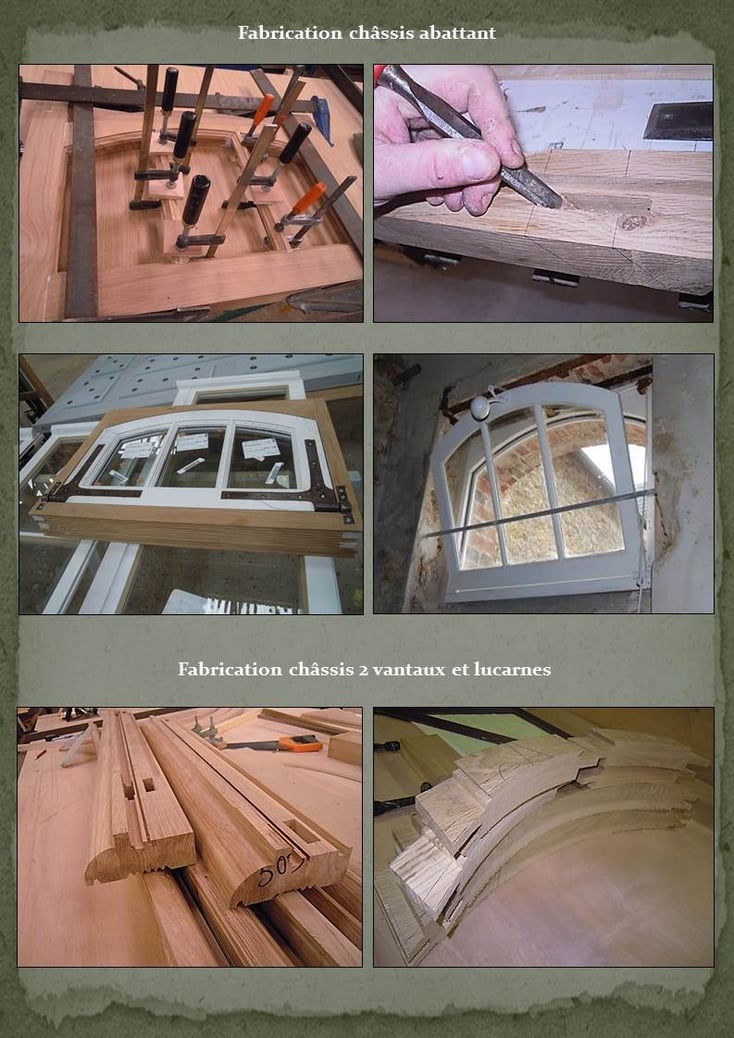 Fabrication châssis abattant

Fabrication châssis 2 vantaux et lucarnes

503