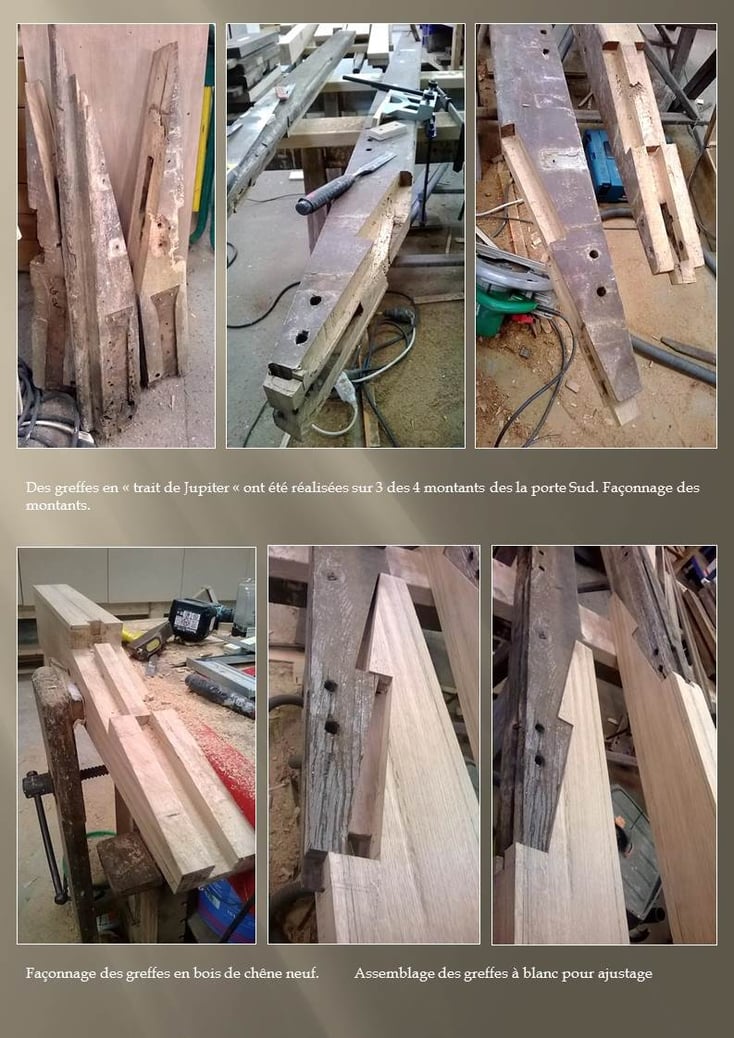 Des greffes en « trait de Jupiter « ont été réalisées sur 3 des 4 montants des la porte Sud. Façonnage des montants.

Façonnage des greffes en bois de chêne neuf.

Assemblage des greffes à blanc pour ajustage