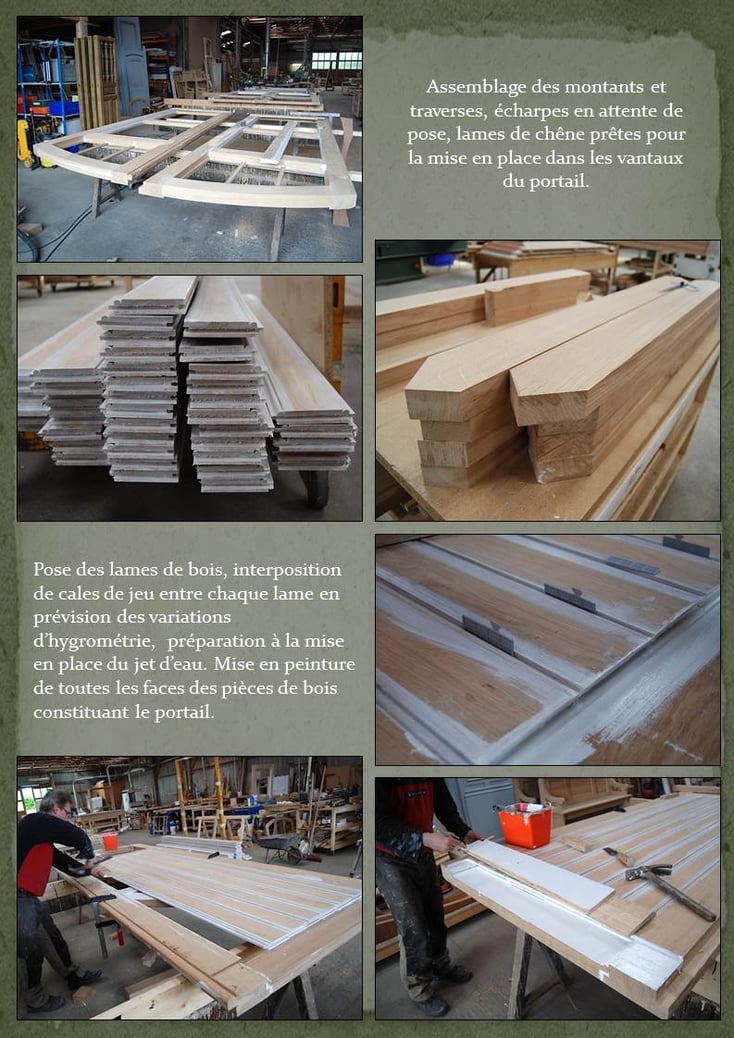 Assemblage des montants et traverses, écharpes en attente de pose, lames de chêne prêtes pour la mise en place dans les vantaux du portail.

Pose des lames de bois, interposition de cales de jeu entre chaque lame en prévision des variations d'hygrométrie, préparation à la mise en place du jet d'eau. Mise en peinture de toutes les faces des pièces de bois constituant le portail.