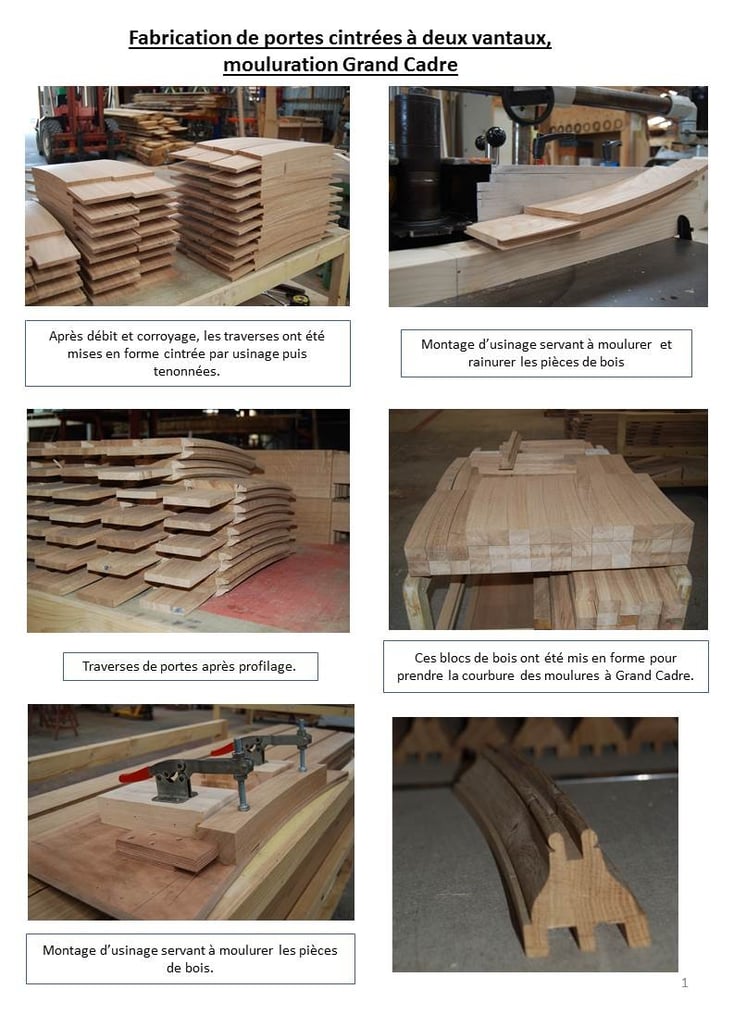 Fabrication de portes cintrées à deux vantaux, mouluration Grand Cadre

Après débit et corroyage, les traverses ont été mises en forme cintrée par usinage puis tenonnées.

Montage d'usinage servant à moulurer et rainurer les pièces de bois

Traverses de portes après profilage.

Ces blocs de bois ont été mis en forme pour prendre la courbure des moulures à Grand Cadre.

Montage d'usinage servant à moulurer les pièces de bois.

1