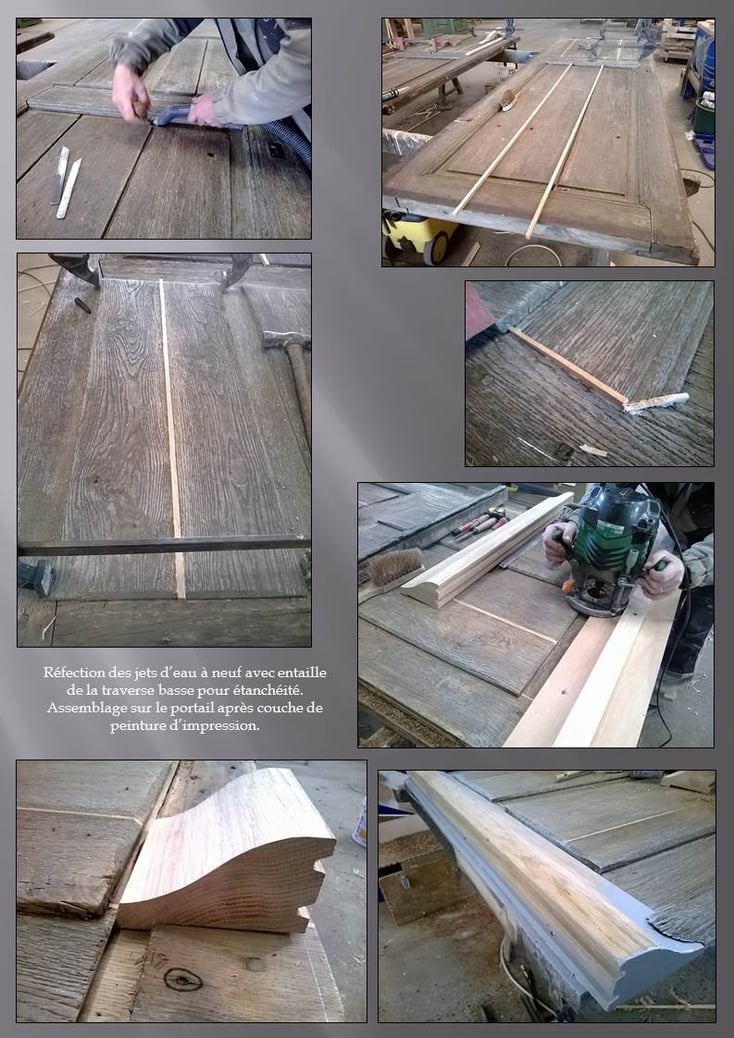 Réfection des jets d'eau à neuf avec entaille de la traverse basse pour étanchéité. Assemblage sur le portail après couche de peinture d'impression.