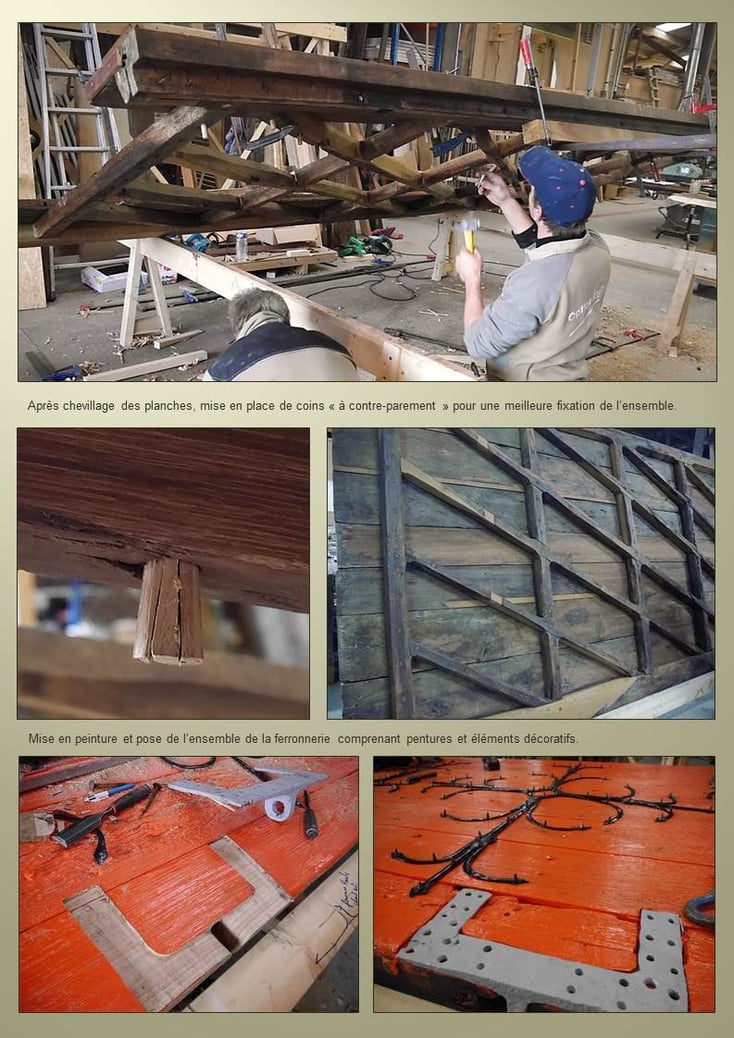 Après chevillage des planches, mise en place de coins « à contre-parement » pour une meilleure fixation de l'ensemble.

Mise en peinture et pose de l'ensemble de la ferronnerie comprenant pentures et éléments décoratifs.