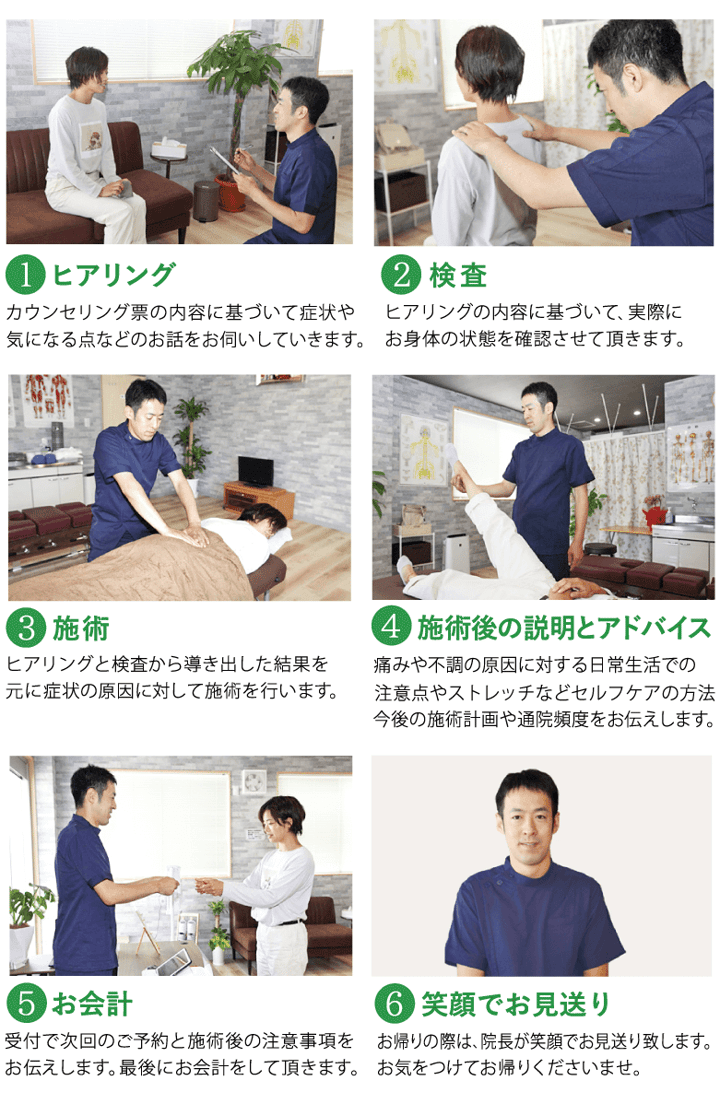 1 ヒアリング
カウンセリング票の内容に基づいて症状や気になる点などのお話をお伺いしていきます。

2 検査
ヒアリングの内容に基づいて、実際にお身体の状態を確認させて頂きます。

3 施術
ヒアリングと検査から導き出した結果を元に症状の原因に対して施術を行います。

4 施術後の説明とアドバイス
痛みや不調の原因に対する日常生活での注意点やストレッチなどセルフケアの方法今後の施術計画や通院頻度をお伝えします。

5 お会計
受付で次回のご予約と施術後の注意事項をお伝えします。最後にお会計をして頂きます。

6 笑顔でお見送り
お帰りの際は、院長が笑顔でお見送り致します。お気をつけてお帰りくださいませ。