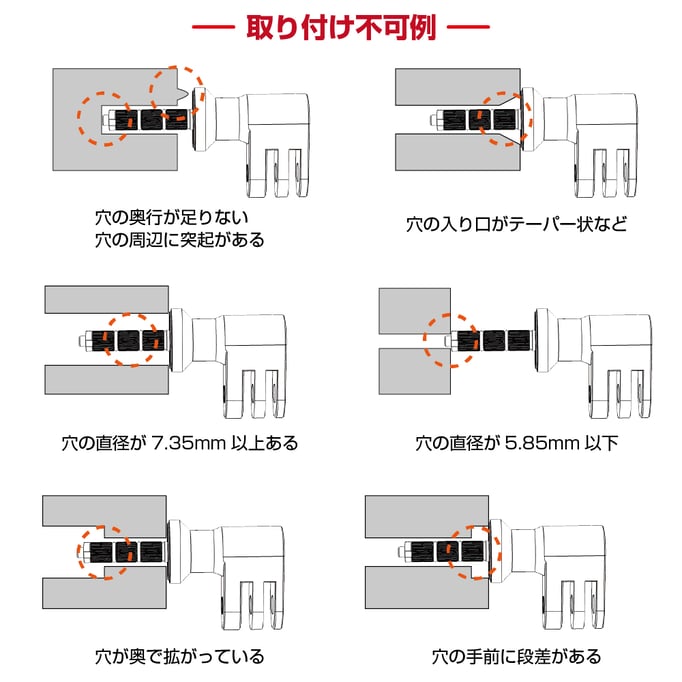 — 取り付け不可例 —

穴の奥行が足りない
穴の周辺に突起がある

穴の入り口がテーパー状など

穴の直径が 7.35mm 以上ある

穴の直径が 5.85mm 以下

穴が奥で拡がっている

穴の手前に段差がある