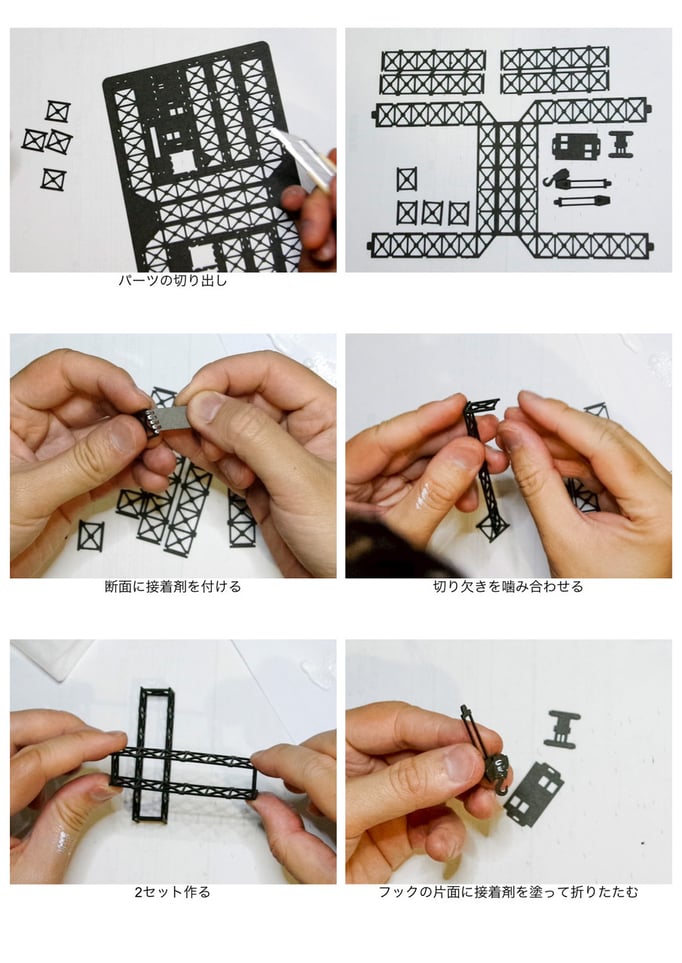 パーツの切り出し

断面に接着剤を付ける

切り欠きを噛み合わせる

2セット作る

フックの片面に接着剤を塗って折りたたむ