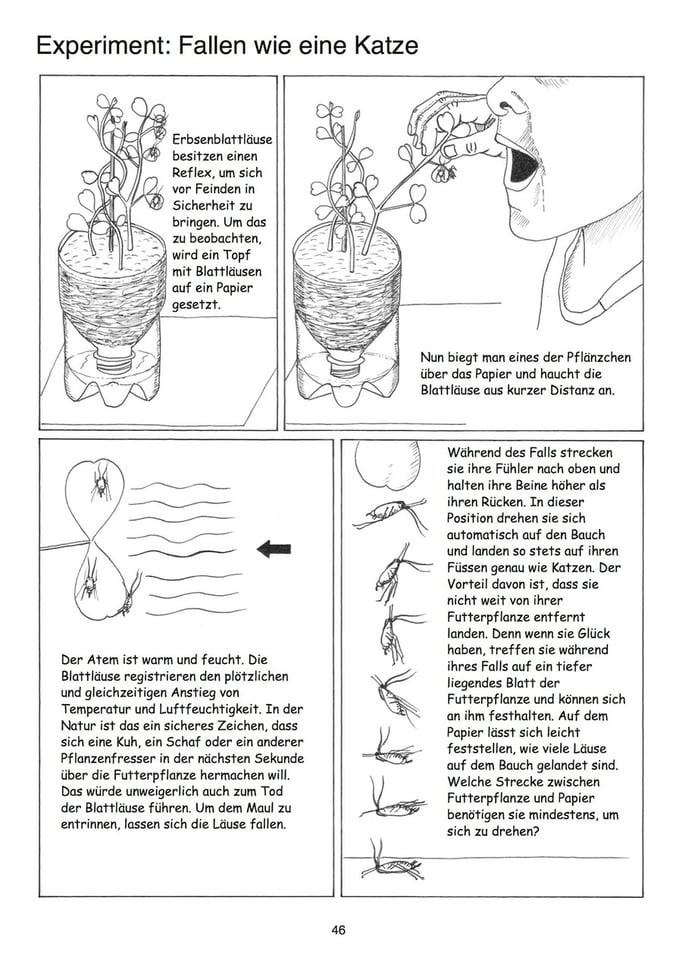 Experiment: Fallen wie eine Katze

Erbsenblattläuse besitzen einen Reflex, um sich vor Feinden in Sicherheit zu bringen. Um das zu beobachten, wird ein Topf mit Blattläusen auf ein Papier gesetzt.

Nun biegt man eines der Pflänzchen über das Papier und haucht die Blattläuse aus kurzer Distanz an.

Der Atem ist warm und feucht. Die Blattläuse registrieren den plötzlichen und gleichzeitigen Anstieg von Temperatur und Luftfeuchtigkeit. In der Natur ist das ein sicheres Zeichen, dass sich eine Kuh, ein Schaf oder ein anderer Pflanzenfresser in der nächsten Sekunde über die Futterpflanze hermachen will. Das würde unweigerlich auch zum Tod der Blattläuse führen. Um dem Maul zu entrinnen, lassen sich die Läuse fallen.

Während des Falls strecken sie ihre Fühler nach oben und halten ihre Beine höher als ihren Rücken. In dieser Position drehen sie sich automatisch auf den Bauch und landen so stets auf ihren Füssen genau wie Katzen. Der Vorteil davon ist, dass sie nicht weit von ihrer Futterpflanze entfernt landen. Denn wenn sie Glück haben, treffen sie während ihres Falls auf ein tiefer liegendes Blatt der Futterpflanze und können sich an ihm festhalten. Auf dem Papier lässt sich leicht feststellen, wie viele Läuse auf dem Bauch gelandet sind. Welche Strecke zwischen Futterpflanze und Papier benötigen sie mindestens, um sich zu drehen?

46