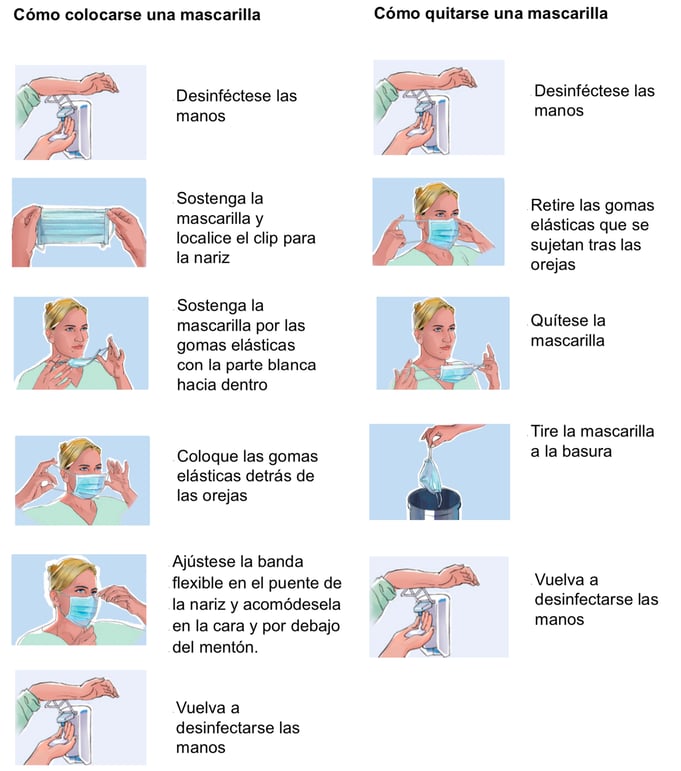 Cómo colocarse una mascarilla

Desinféctese las manos

Sostenga la mascarilla y localice el clip para la nariz

Sostenga la mascarilla por las gomas elásticas con la parte blanca hacia dentro

Coloque las gomas elásticas detrás de las orejas

Ajústese la banda flexible en el puente de la nariz y acomódesela en la cara y por debajo del mentón.

Vuelva a desinfectarse las manos

Cómo quitarse una mascarilla

Desinféctese las manos

Retire las gomas elásticas que se sujetan tras las orejas

Quítese la mascarilla

Tire la mascarilla a la basura

Vuelva a desinfectarse las manos