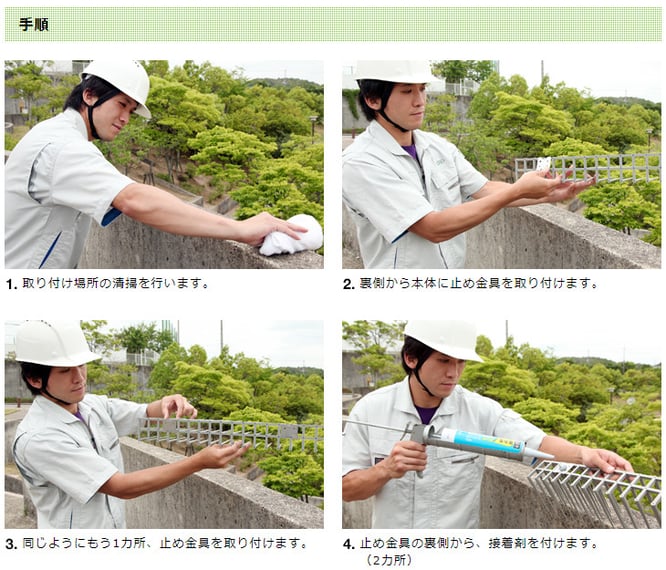 手順

1. 取り付け場所の清掃を行います。

2. 裏側から本体に止め金具を取り付けます。

3. 同じようにもう1カ所、止め金具を取り付けます。

4. 止め金具の裏側から、接着剤を付けます。（2カ所）