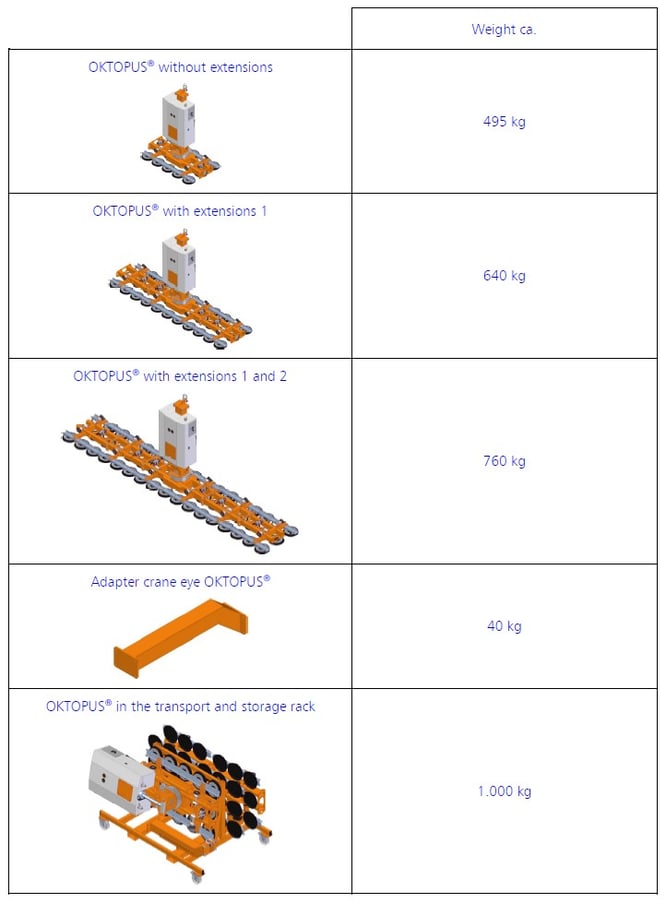 | | Weight ca. |
|---|---|
| OKTOPUS® without extensions | 495 kg |
| OKTOPUS® with extensions 1 | 640 kg |
| OKTOPUS® with extensions 1 and 2 | 760 kg |
| Adapter crane eye OKTOPUS® | 40 kg |
| OKTOPUS® in the transport and storage rack | 1.000 kg |