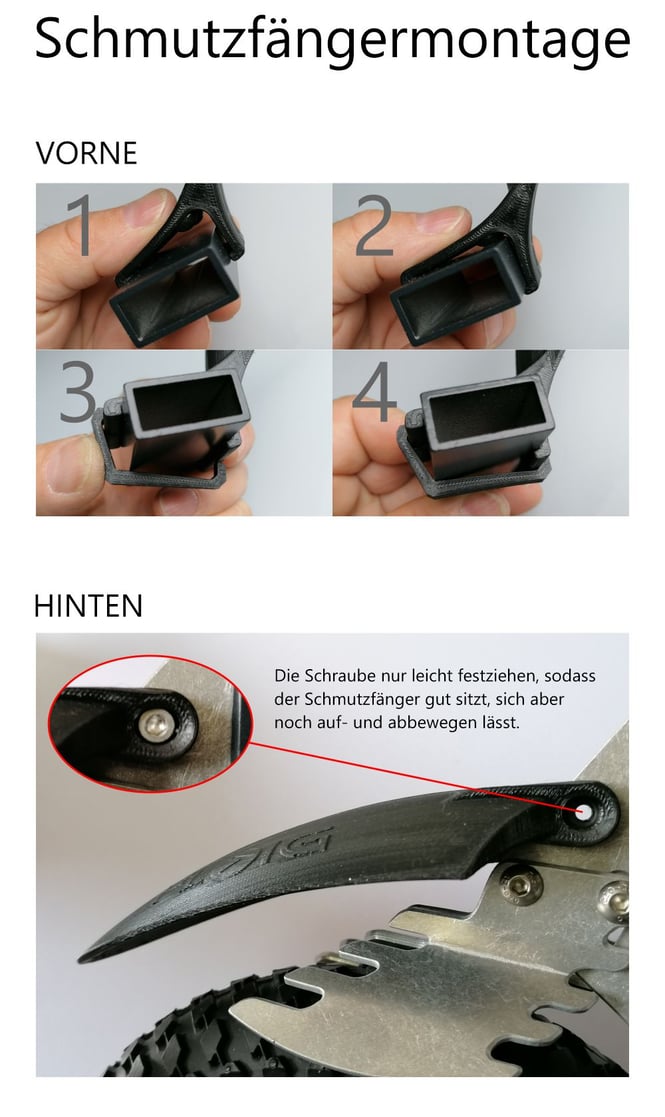 Schmutzfängermontage

VORNE

1

2

3

4

HINTEN

Die Schraube nur leicht festziehen, sodass der Schmutzfänger gut sitzt, sich aber noch auf- und abbewegen lässt.