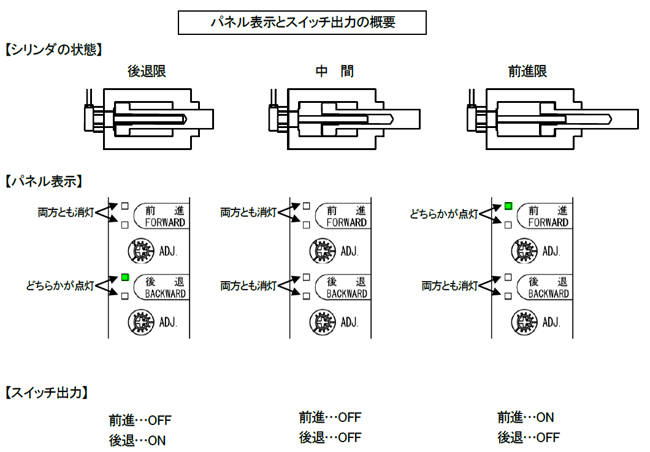 パネル表示とスイッチ出力の概要

【シリンダの状態】

後退限

中　間

前進限

【パネル表示】

両方とも消灯
前　進
FORWARD
ADJ.
どちらかが点灯
後　退
BACKWARD
ADJ.

両方とも消灯
前　進
FORWARD
ADJ.
両方とも消灯
後　退
BACKWARD
ADJ.

どちらかが点灯
前　進
FORWARD
ADJ.
両方とも消灯
後　退
BACKWARD
ADJ.

【スイッチ出力】

前進…OFF
後退…ON

前進…OFF
後退…OFF

前進…ON
後退…OFF