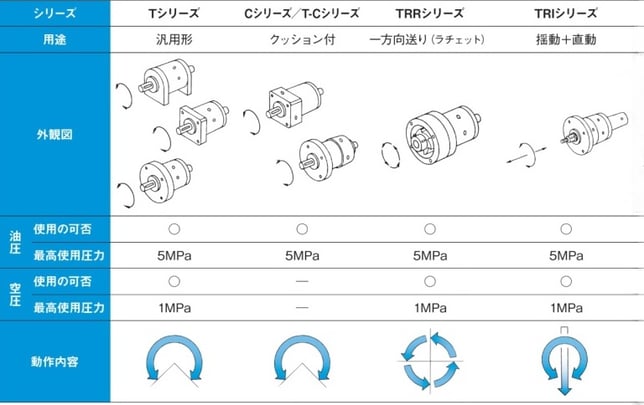 | シリーズ | | Tシリーズ | Cシリーズ／T-Cシリーズ | TRRシリーズ | TRIシリーズ |
|---|---|---|---|---|---|
| 用途 | | 汎用形 | クッション付 | 一方向送り（ラチェット） | 揺動＋直動 |
| 外観図 | | | | | |
| 油圧 | 使用の可否 | ○ | ○ | ○ | ○ |
| 油圧 | 最高使用圧力 | 5MPa | 5MPa | 5MPa | 5MPa |
| 空圧 | 使用の可否 | ○ | — | ○ | ○ |
| 空圧 | 最高使用圧力 | 1MPa | — | 1MPa | 1MPa |
| 動作内容 | | | | | |