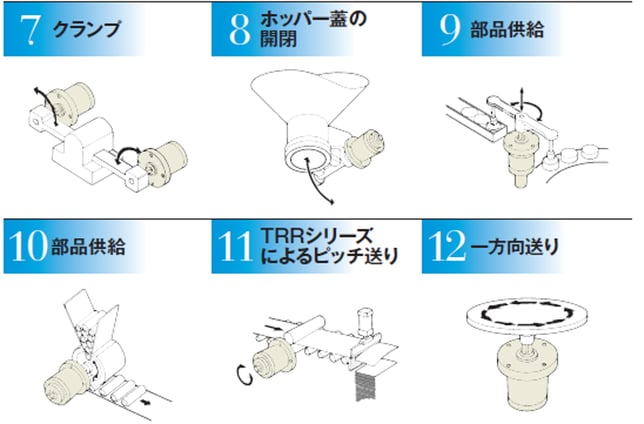 7 クランプ

8 ホッパー蓋の開閉

9 部品供給

10 部品供給

11 TRRシリーズによるピッチ送り

12 一方向送り