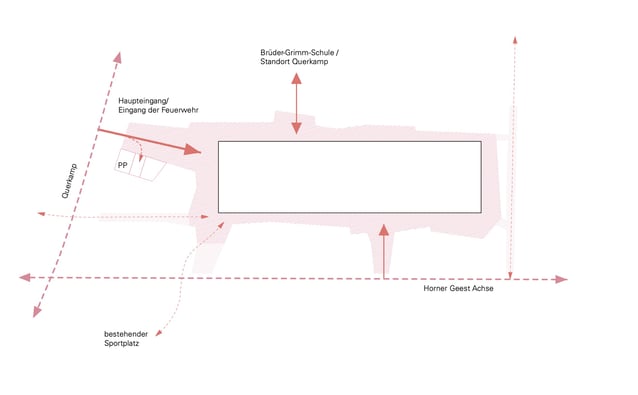 Brüder-Grimm-Schule /
Standort Querkamp

Haupteingang/
Eingang der Feuerwehr

PP

Querkamp

Horner Geest Achse

bestehender
Sportplatz