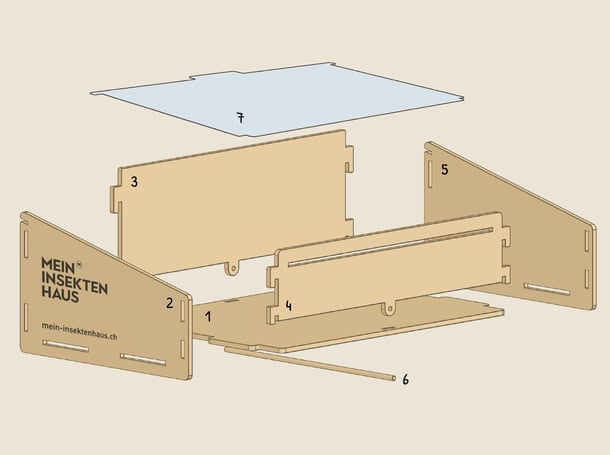 7

3

5

MEIN®
INSEKTEN
HAUS

mein-insektenhaus.ch

2

1

4

6