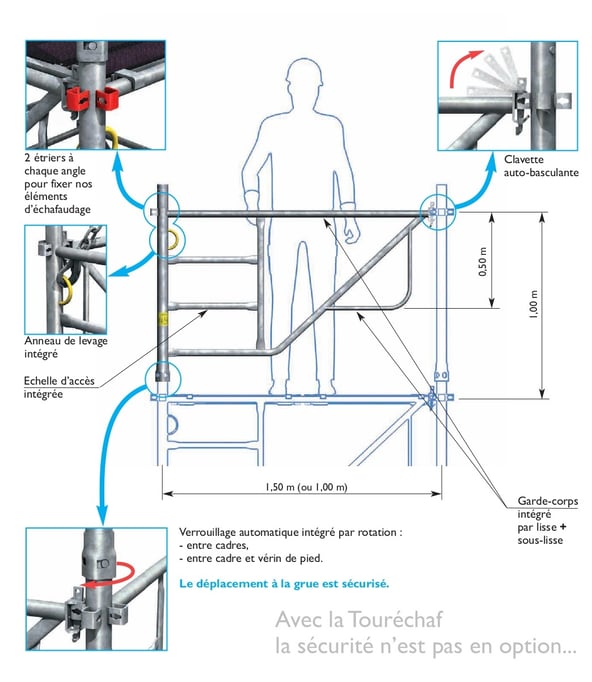 2 étriers à chaque angle pour fixer nos éléments d'échafaudage

Clavette auto-basculante

Anneau de levage intégré

Echelle d'accès intégrée

0,50 m

1,00 m

1,50 m (ou 1,00 m)

Garde-corps intégré par lisse + sous-lisse

Verrouillage automatique intégré par rotation :
- entre cadres,
- entre cadre et vérin de pied.

Le déplacement à la grue est sécurisé.

Avec la Touréchaf
la sécurité n'est pas en option...