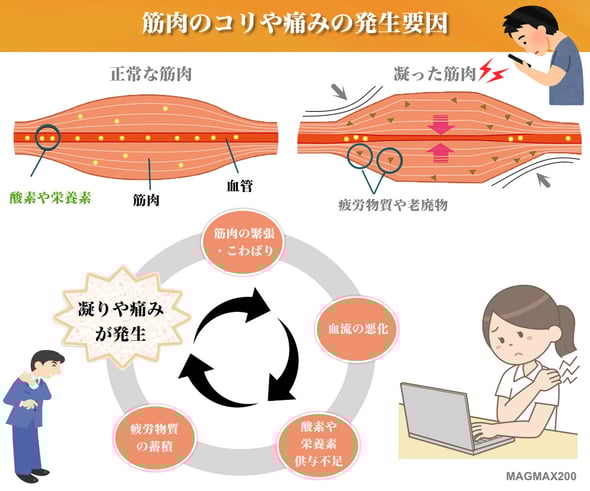 筋肉のコリや痛みの発生要因

正常な筋肉

酸素や栄養素

筋肉

血管

凝った筋肉

疲労物質や老廃物

筋肉の緊張・こわばり

血流の悪化

酸素や栄養素供与不足

疲労物質の蓄積

凝りや痛みが発生

MAGMAX200