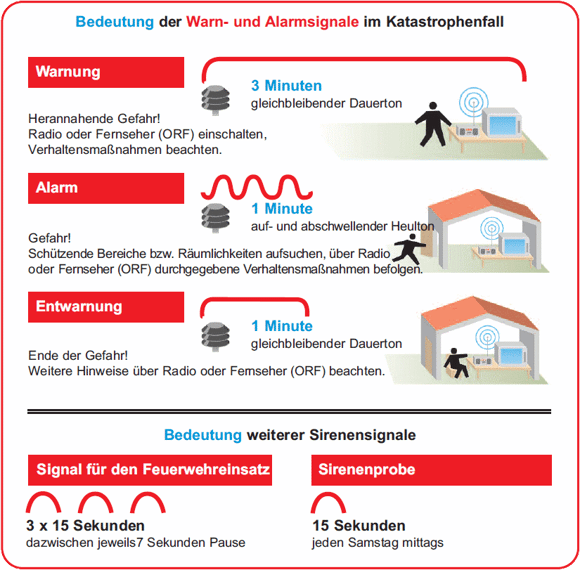 Bedeutung der Warn- und Alarmsignale im Katastrophenfall

Warnung

3 Minuten
gleichbleibender Dauerton

Herannahende Gefahr!
Radio oder Fernseher (ORF) einschalten, Verhaltensmaßnahmen beachten.

Alarm

1 Minute
auf- und abschwellender Heulton

Gefahr!
Schützende Bereiche bzw. Räumlichkeiten aufsuchen, über Radio oder Fernseher (ORF) durchgegebene Verhaltensmaßnahmen befolgen.

Entwarnung

1 Minute
gleichbleibender Dauerton

Ende der Gefahr!
Weitere Hinweise über Radio oder Fernseher (ORF) beachten.

Bedeutung weiterer Sirenensignale

Signal für den Feuerwehreinsatz

3 x 15 Sekunden
dazwischen jeweils7 Sekunden Pause

Sirenenprobe

15 Sekunden
jeden Samstag mittags