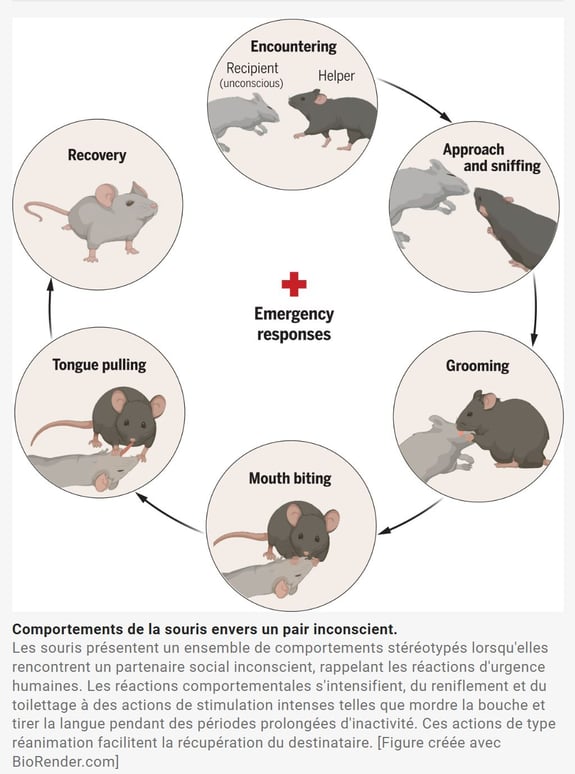 Encountering

Recipient (unconscious)

Helper

Approach and sniffing

Grooming

Mouth biting

Tongue pulling

Recovery

Emergency responses

**Comportements de la souris envers un pair inconscient.**
Les souris présentent un ensemble de comportements stéréotypés lorsqu'elles rencontrent un partenaire social inconscient, rappelant les réactions d'urgence humaines. Les réactions comportementales s'intensifient, du reniflement et du toilettage à des actions de stimulation intenses telles que mordre la bouche et tirer la langue pendant des périodes prolongées d'inactivité. Ces actions de type réanimation facilitent la récupération du destinataire. [Figure créée avec BioRender.com]