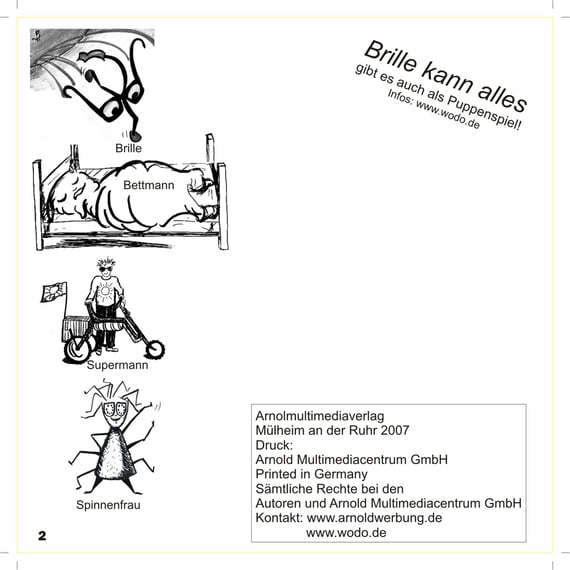 Brille kann alles
gibt es auch als Puppenspiel!
Infos: www.wodo.de

Brille

Bettmann

Supermann

Spinnenfrau

Arnolmultimediaverlag
Mülheim an der Ruhr 2007
Druck:
Arnold Multimediacentrum GmbH
Printed in Germany
Sämtliche Rechte bei den
Autoren und Arnold Multimediacentrum GmbH
Kontakt: www.arnoldwerbung.de
www.wodo.de

2