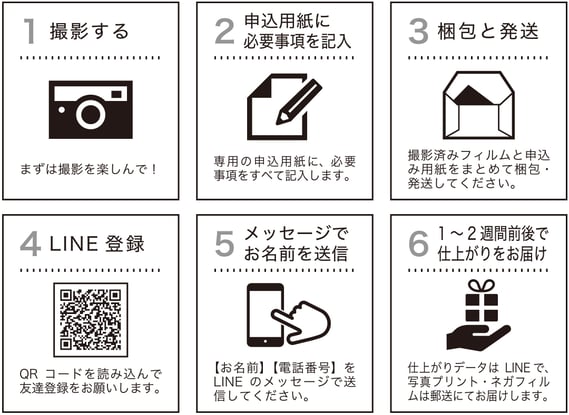 1 撮影する

まずは撮影を楽しんで！

2 申込用紙に必要事項を記入

専用の申込用紙に、必要事項をすべて記入します。

3 梱包と発送

撮影済みフィルムと申込み用紙をまとめて梱包・発送してください。

4 LINE 登録

QR コードを読み込んで友達登録をお願いします。

5 メッセージでお名前を送信

【お名前】【電話番号】を LINE のメッセージで送信してください。

6 1～2週間前後で仕上がりをお届け

仕上がりデータは LINE で、写真プリント・ネガフィルムは郵送にてお届けします。