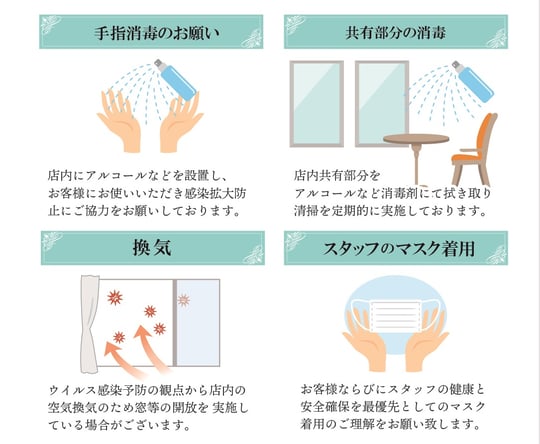 手指消毒のお願い

店内にアルコールなどを設置し、お客様にお使いいただき感染拡大防止にご協力をお願いしております。

共有部分の消毒

店内共有部分をアルコールなど消毒剤にて拭き取り清掃を定期的に実施しております。

換気

ウイルス感染予防の観点から店内の空気換気のため窓等の開放を 実施している場合がございます。

スタッフのマスク着用

お客様ならびにスタッフの健康と安全確保を最優先としてのマスク着用のご理解をお願い致します。