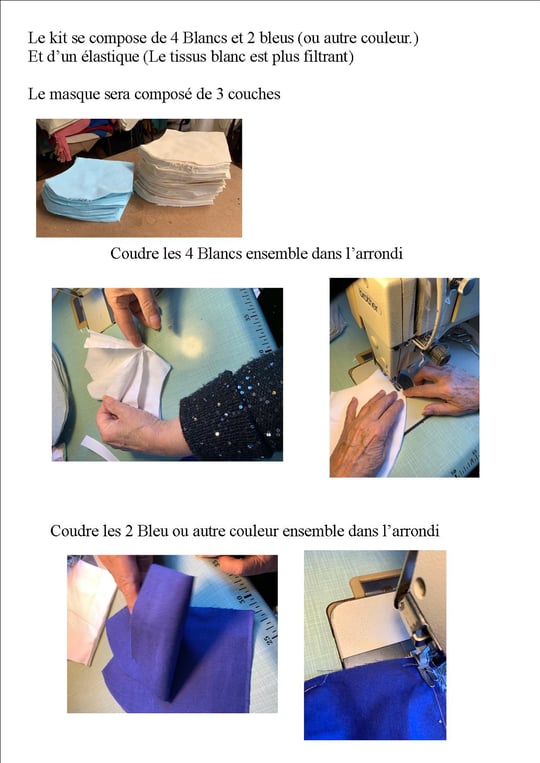 Le kit se compose de 4 Blancs et 2 bleus (ou autre couleur.)
Et d'un élastique (Le tissus blanc est plus filtrant)

Le masque sera composé de 3 couches

Coudre les 4 Blancs ensemble dans l'arrondi

Coudre les 2 Bleu ou autre couleur ensemble dans l'arrondi