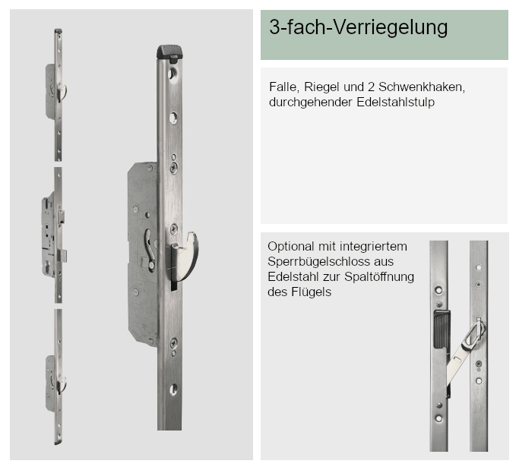 3-fach-Verriegelung

Falle, Riegel und 2 Schwenkhaken, durchgehender Edelstahlstulp

Optional mit integriertem Sperrbügelschloss aus Edelstahl zur Spaltöffnung des Flügels