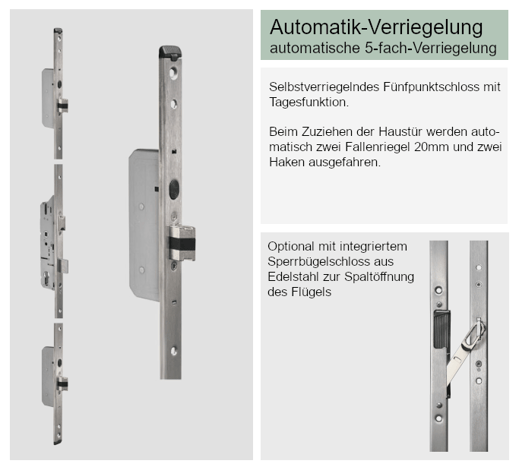 Automatik-Verriegelung
automatische 5-fach-Verriegelung

Selbstverriegelndes Fünfpunktschloss mit Tagesfunktion.

Beim Zuziehen der Haustür werden automatisch zwei Fallenriegel 20mm und zwei Haken ausgefahren.

Optional mit integriertem Sperrbügelschloss aus Edelstahl zur Spaltöffnung des Flügels