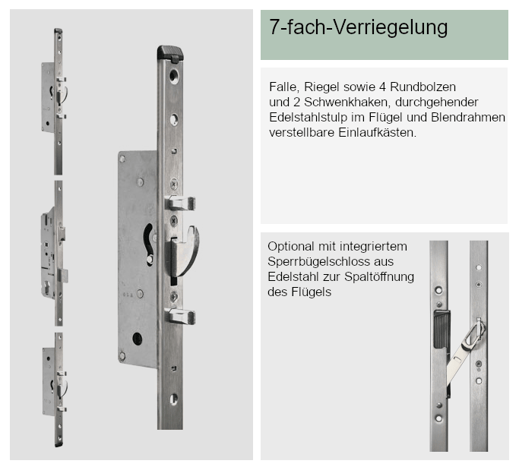 7-fach-Verriegelung

Falle, Riegel sowie 4 Rundbolzen und 2 Schwenkhaken, durchgehender Edelstahlstulp im Flügel und Blendrahmen verstellbare Einlaufkästen.

Optional mit integriertem Sperrbügelschloss aus Edelstahl zur Spaltöffnung des Flügels