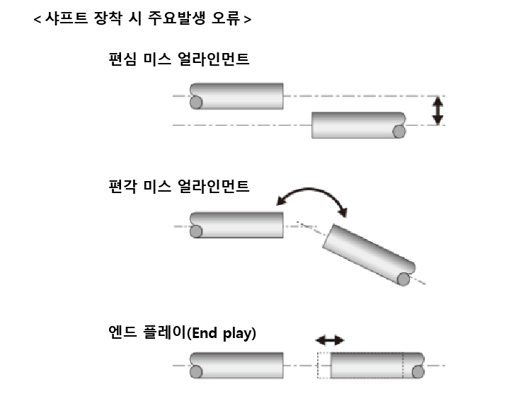 < 샤프트 장착 시 주요발생 오류 >

편심 미스 얼라인먼트

편각 미스 얼라인먼트

엔드 플레이(End play)