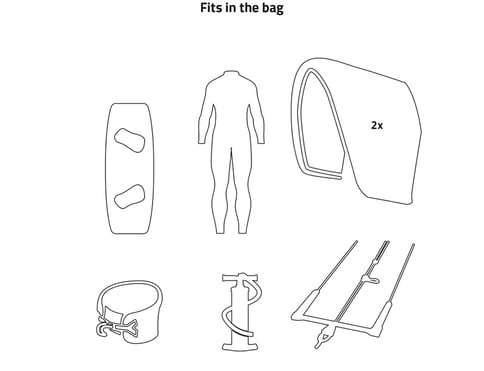 Fits in the bag

2x