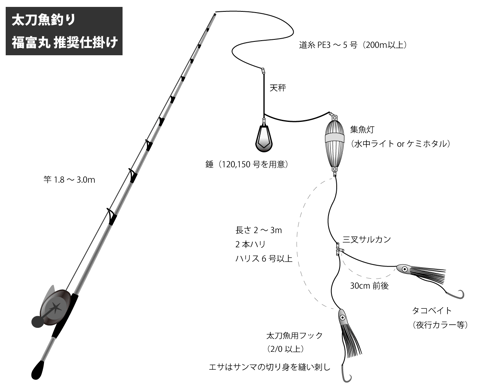 太刀魚釣り
福富丸 推奨仕掛け

道糸 PE3 ～ 5 号（200m以上）

天秤

集魚灯
（水中ライト or ケミホタル）

錘（120,150 号を用意）

竿 1.8 ～ 3.0m

長さ 2 ～ 3m
2 本ハリ
ハリス 6 号以上

三叉サルカン

30cm 前後

タコベイト
（夜行カラー等）

太刀魚用フック
（2/0 以上）
エサはサンマの切り身を縫い刺し