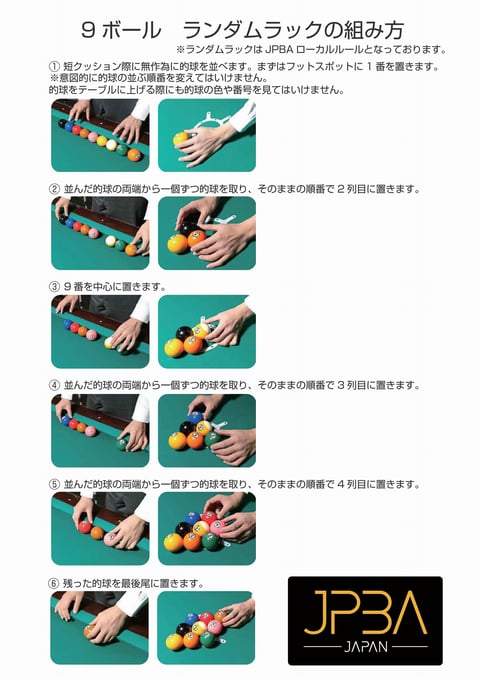 ９ボール　ランダムラックの組み方

※ランダムラックは JPBA ローカルルールとなっております。

① 短クッション際に無作為に的球を並べます。まずはフットスポットに１番を置きます。
※意図的に的球の並ぶ順番を変えてはいけません。
的球をテーブルに上げる際にも的球の色や番号を見てはいけません。

② 並んだ的球の両端から一個ずつ的球を取り、そのままの順番で２列目に置きます。

③ ９番を中心に置きます。

④ 並んだ的球の両端から一個ずつ的球を取り、そのままの順番で３列目に置きます。

⑤ 並んだ的球の両端から一個ずつ的球を取り、そのままの順番で４列目に置きます。

⑥ 残った的球を最後尾に置きます。

JPBA
JAPAN